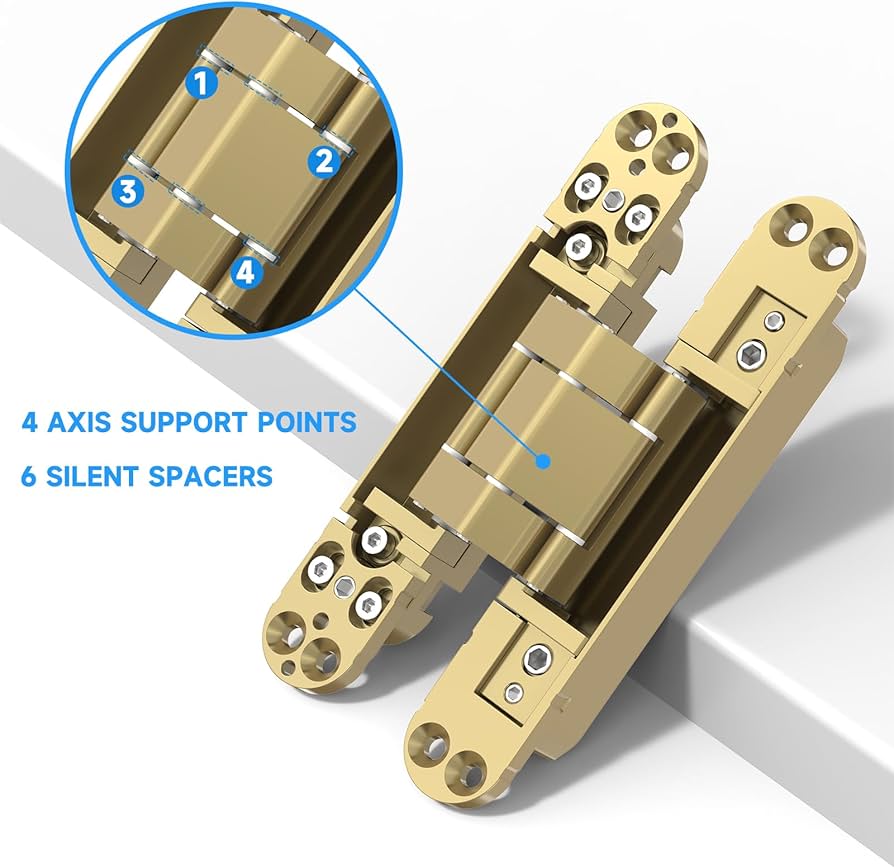 1
2
3
4

4 AXIS SUPPORT POINTS
6 SILENT SPACERS